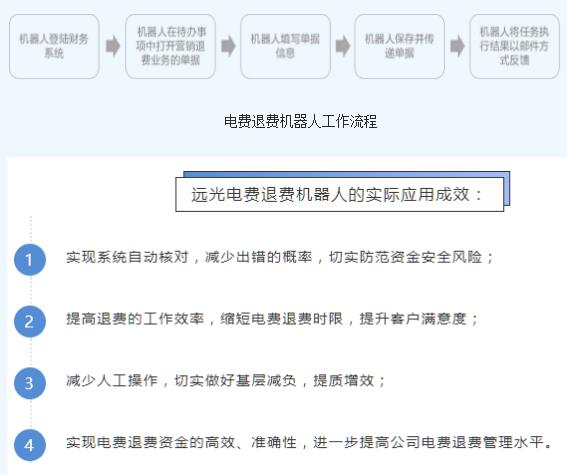 机器人登陆财务系统

机器人在待办事项中打开营销退费业务的单据

机器人填写单据信息

机器人保存并传递单据

机器人将任务执行结果以邮件方式反馈

电费退费机器人工作流程

远光电费退费机器人的实际应用成效：

1 实现系统自动核对，减少出错的概率，切实防范资金安全风险；

2 提高退费的工作效率，缩短电费退费时限，提升客户满意度；

3 减少人工操作，切实做好基层减负，提质增效；

4 实现电费退费资金的高效、准确性，进一步提高公司电费退费管理水平。